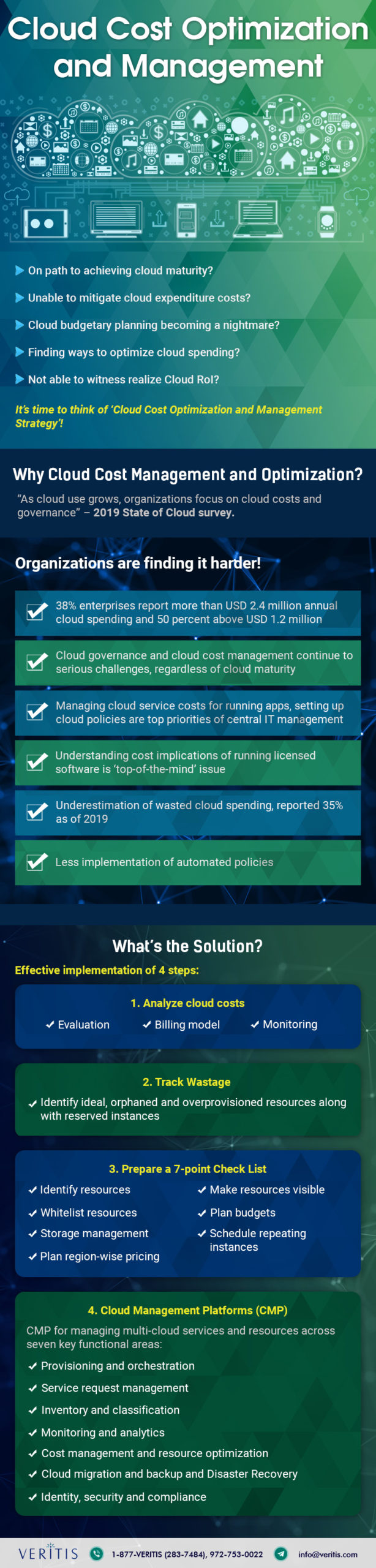 Cloud Cost Optimization and Management

On path to achieving cloud maturity?

Unable to mitigate cloud expenditure costs?

Cloud budgetary planning becoming a nightmare?

Finding ways to optimize cloud spending?

Not able to witness realize Cloud RoI?

It's time to think of 'Cloud Cost Optimization and Management Strategy'!

Why Cloud Cost Management and Optimization?

"As cloud use grows, organizations focus on cloud costs and governance" – 2019 State of Cloud survey.

Organizations are finding it harder!

38% enterprises report more than USD 2.4 million annual cloud spending and 50 percent above USD 1.2 million

Cloud governance and cloud cost management continue to serious challenges, regardless of cloud maturity

Managing cloud service costs for running apps, setting up cloud policies are top priorities of central IT management

Understanding cost implications of running licensed software is 'top-of-the-mind' issue

Underestimation of wasted cloud spending, reported 35% as of 2019

Less implementation of automated policies

What's the Solution?

Effective implementation of 4 steps:

1. Analyze cloud costs

✓ Evaluation ✓ Billing model ✓ Monitoring

2. Track Wastage

✓ Identify ideal, orphaned and overprovisioned resources along with reserved instances

3. Prepare a 7-point Check List

✓ Identify resources

✓ Whitelist resources

✓ Storage management

✓ Plan region-wise pricing

✓ Make resources visible

✓ Plan budgets

✓ Schedule repeating instances

4. Cloud Management Platforms (CMP)

CMP for managing multi-cloud services and resources across seven key functional areas:

✓ Provisioning and orchestration

✓ Service request management

✓ Inventory and classification

✓ Monitoring and analytics

✓ Cost management and resource optimization

✓ Cloud migration and backup and Disaster Recovery

✓ Identity, security and compliance

VERITIS 1-877-VERITIS (283-7484), 972-753-0022 info@veritis.com